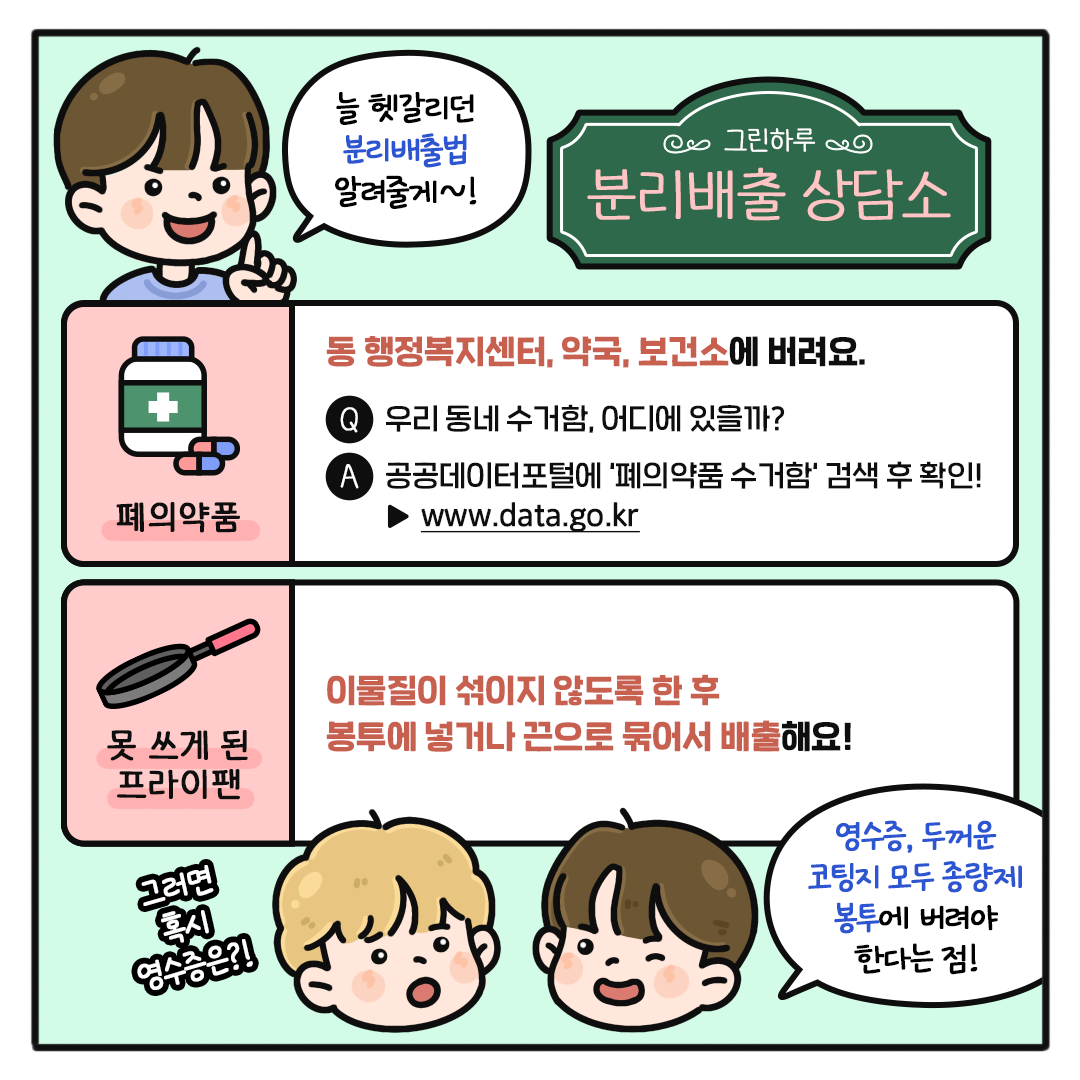 늘 헷갈리던 분리배출법 알려줄게~!

그린하루
분리배출 상담소

폐의약품

동 행정복지센터, 약국, 보건소에 버려요.

Q 우리 동네 수거함, 어디에 있을까?

A 공공데이터포털에 '폐의약품 수거함' 검색 후 확인!
▶ www.data.go.kr

못 쓰게 된 프라이팬

이물질이 섞이지 않도록 한 후 봉투에 넣거나 끈으로 묶어서 배출해요!

그러면 혹시 영수증은?!

영수증, 두꺼운 코팅지 모두 종량제 봉투에 버려야 한다는 점!